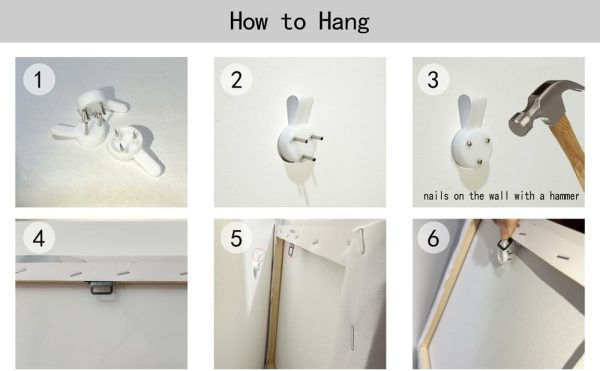 How to Hang

1

2

3

nails on the wall with a hammer

4

5

6